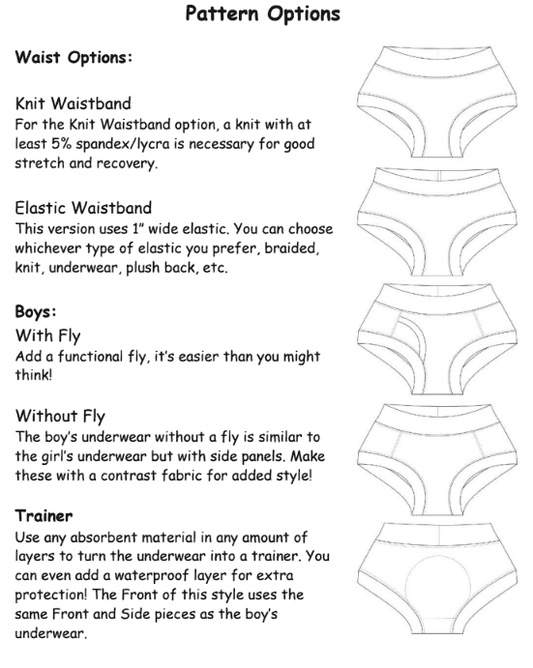 Pattern Options

Waist Options:

Knit Waistband
For the Knit Waistband option, a knit with at least 5% spandex/lycra is necessary for good stretch and recovery.

Elastic Waistband
This version uses 1" wide elastic. You can choose whichever type of elastic you prefer, braided, knit, underwear, plush back, etc.

Boys:
With Fly
Add a functional fly, it's easier than you might think!

Without Fly
The boy's underwear without a fly is similar to the girl's underwear but with side panels. Make these with a contrast fabric for added style!

Trainer
Use any absorbent material in any amount of layers to turn the underwear into a trainer. You can even add a waterproof layer for extra protection! The Front of this style uses the same Front and Side pieces as the boy's underwear.